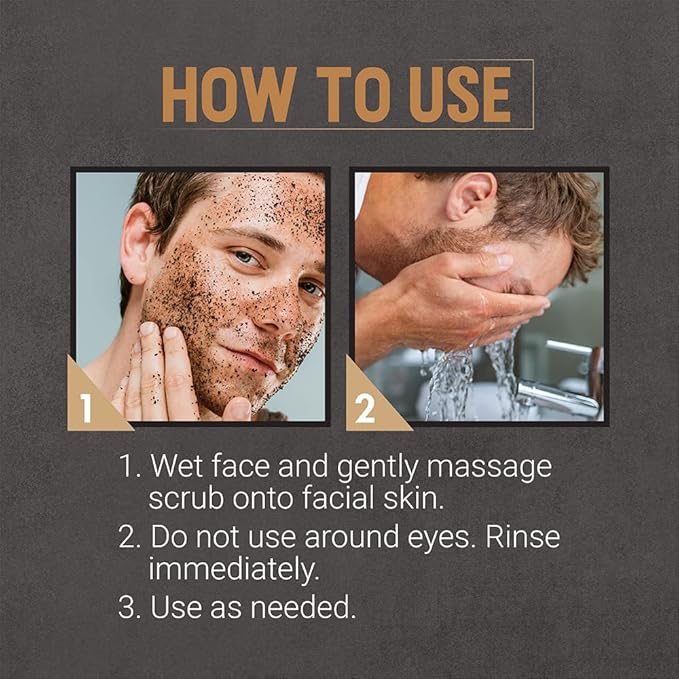 HOW TO USE

1

2

1. Wet face and gently massage scrub onto facial skin.
2. Do not use around eyes. Rinse immediately.
3. Use as needed.