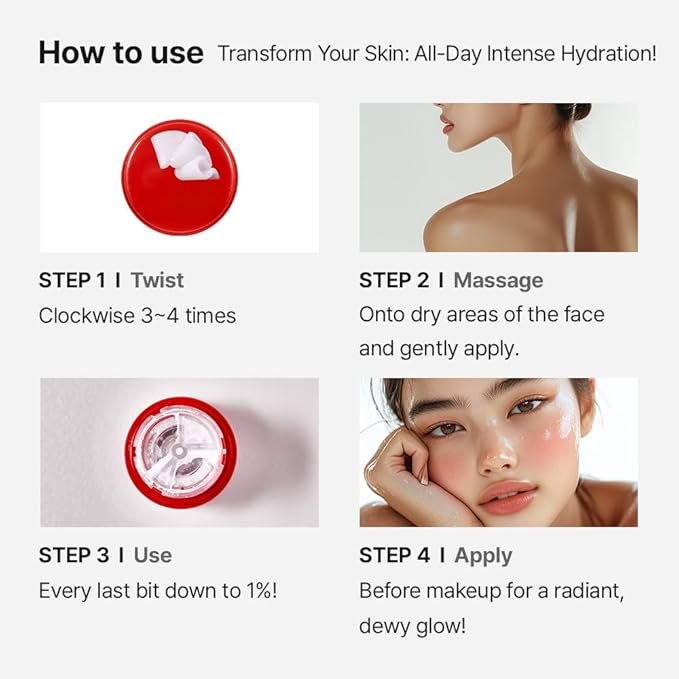 How to use Transform Your Skin: All-Day Intense Hydration!

STEP 1 I Twist
Clockwise 3~4 times

STEP 2 I Massage
Onto dry areas of the face and gently apply.

STEP 3 I Use
Every last bit down to 1%!

STEP 4 I Apply
Before makeup for a radiant, dewy glow!