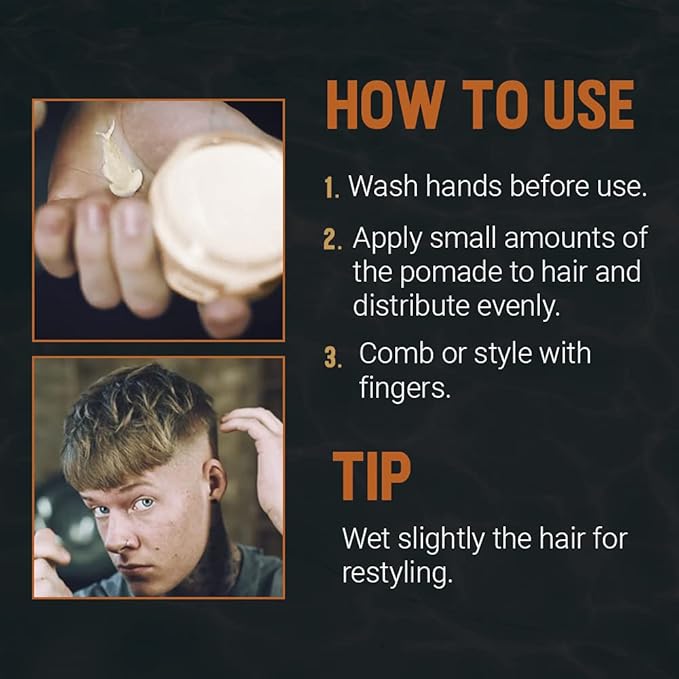 HOW TO USE

1. Wash hands before use.

2. Apply small amounts of the pomade to hair and distribute evenly.

3. Comb or style with fingers.

TIP

Wet slightly the hair for restyling.