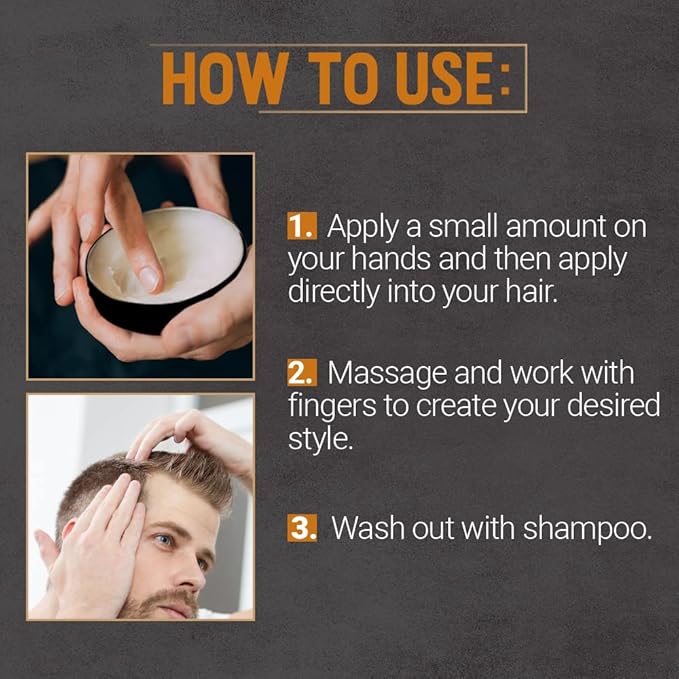 HOW TO USE:

1. Apply a small amount on your hands and then apply directly into your hair.

2. Massage and work with fingers to create your desired style.

3. Wash out with shampoo.