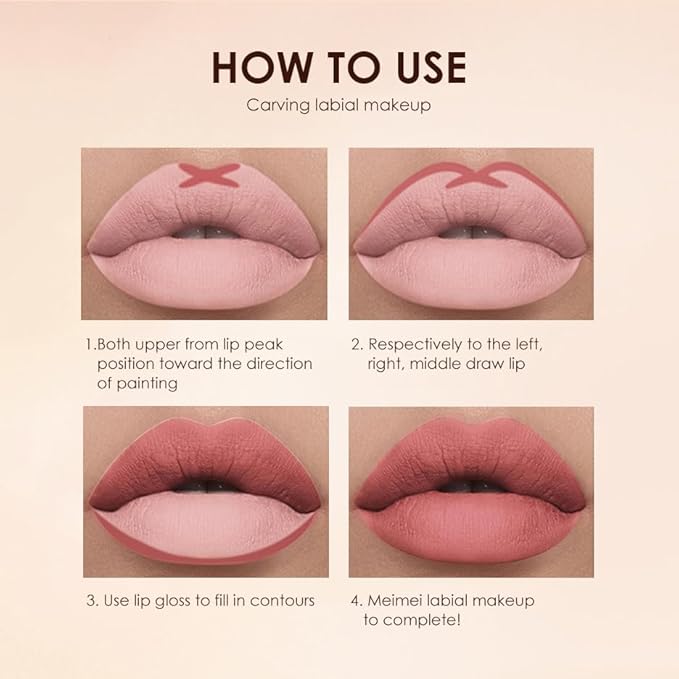 HOW TO USE

Carving labial makeup

1.Both upper from lip peak position toward the direction of painting

2. Respectively to the left, right, middle draw lip

3. Use lip gloss to fill in contours

4. Meimei labial makeup to complete!