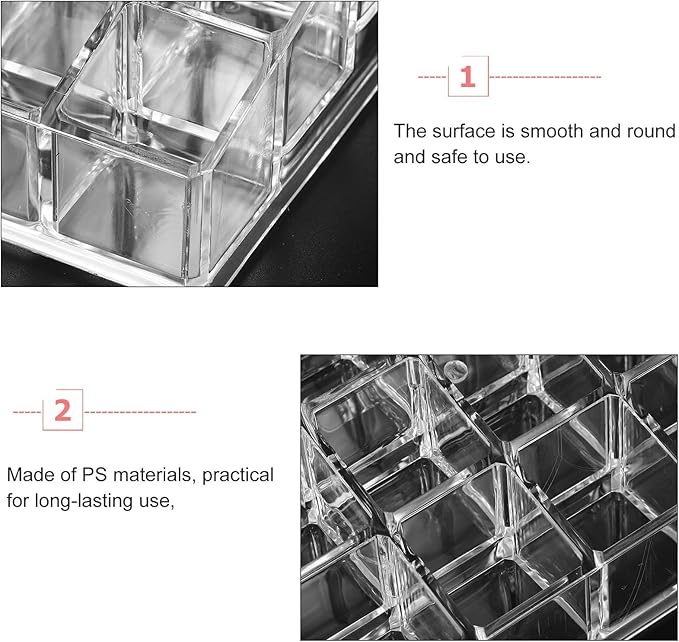 1

The surface is smooth and round and safe to use.

2

Made of PS materials, practical for long-lasting use,