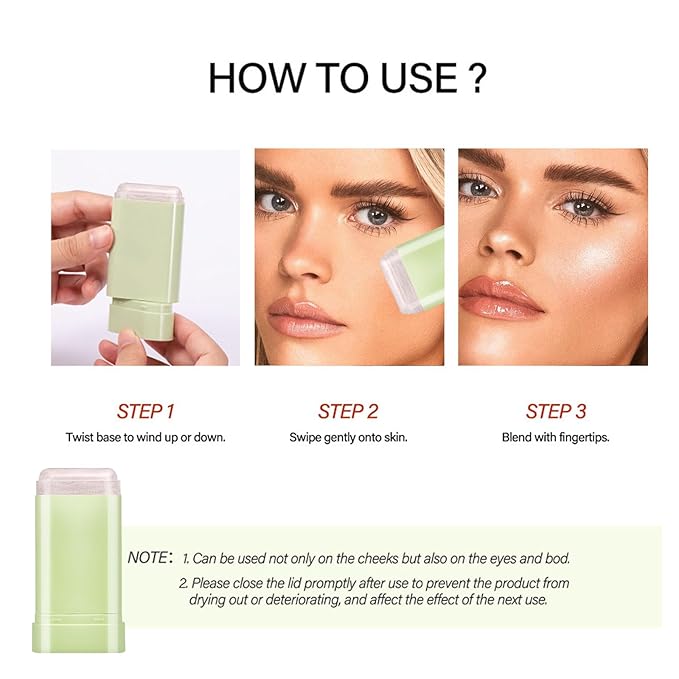 HOW TO USE ?

STEP 1
Twist base to wind up or down.

STEP 2
Swipe gently onto skin.

STEP 3
Blend with fingertips.

NOTE: 1. Can be used not only on the cheeks but also on the eyes and bod.
2. Please close the lid promptly after use to prevent the product from drying out or deteriorating, and affect the effect of the next use.