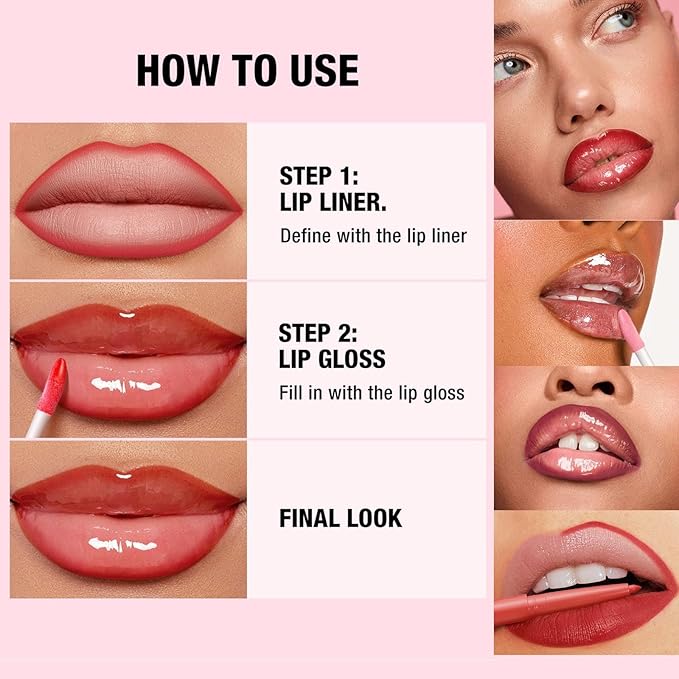 HOW TO USE

STEP 1:
LIP LINER.

Define with the lip liner

STEP 2:
LIP GLOSS

Fill in with the lip gloss

FINAL LOOK