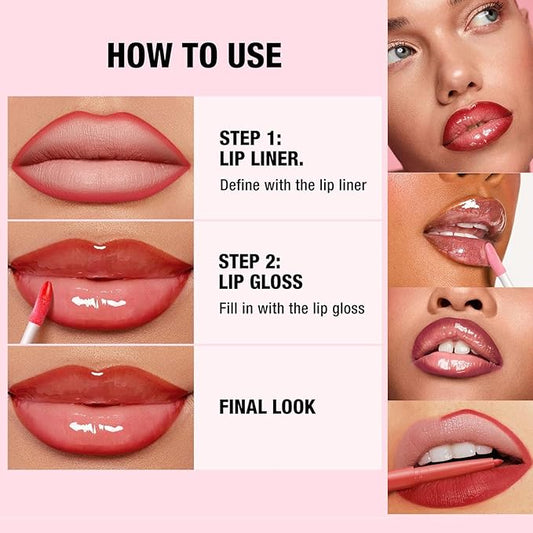 HOW TO USE

STEP 1:
LIP LINER.
Define with the lip liner

STEP 2:
LIP GLOSS
Fill in with the lip gloss

FINAL LOOK