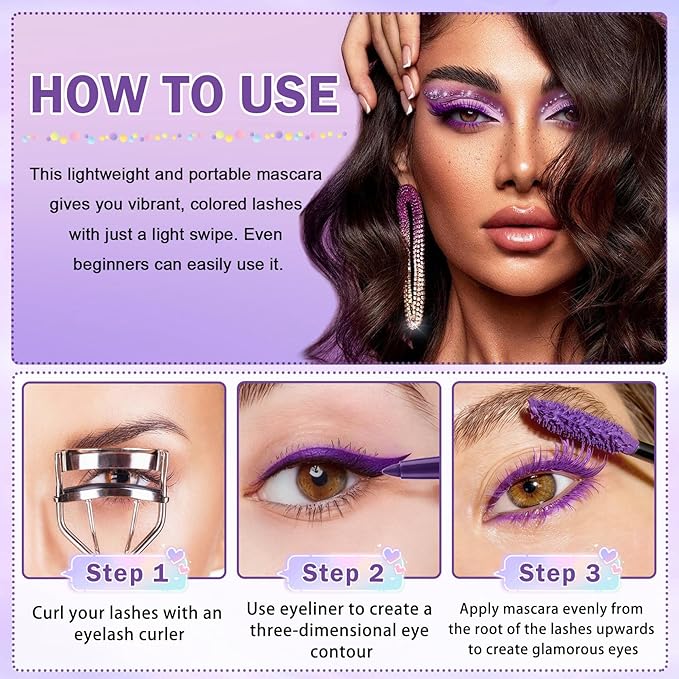 HOW TO USE

This lightweight and portable mascara gives you vibrant, colored lashes with just a light swipe. Even beginners can easily use it.

Step 1

Curl your lashes with an eyelash curler

Step 2

Use eyeliner to create a three-dimensional eye contour

Step 3

Apply mascara evenly from the root of the lashes upwards to create glamorous eyes